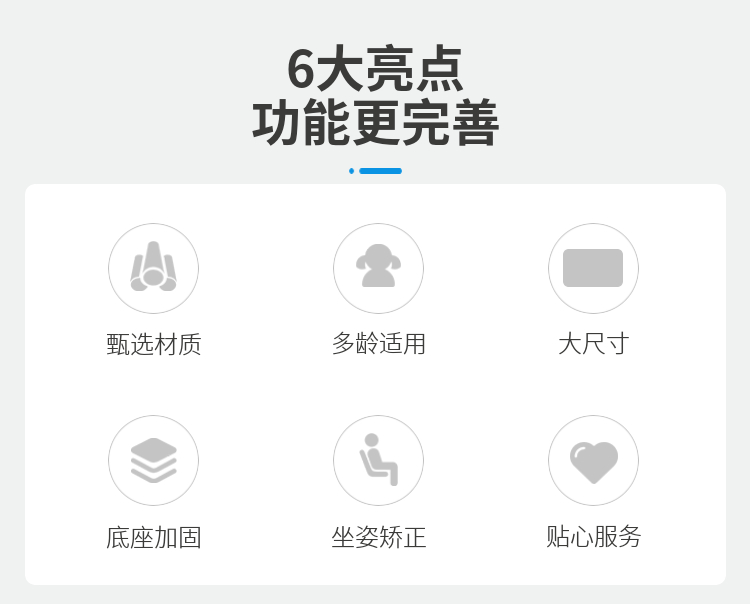 6大亮点
功能更完善

甄选材质

多龄适用

大尺寸

底座加固

坐姿矫正

贴心服务